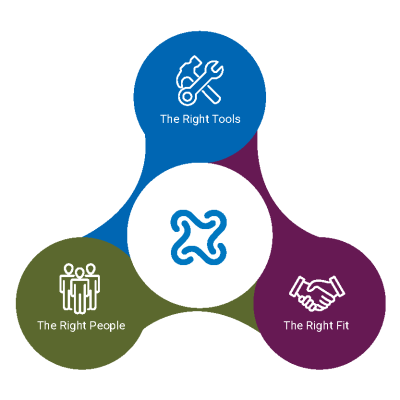 The Right Tools

The Right People

The Right Fit